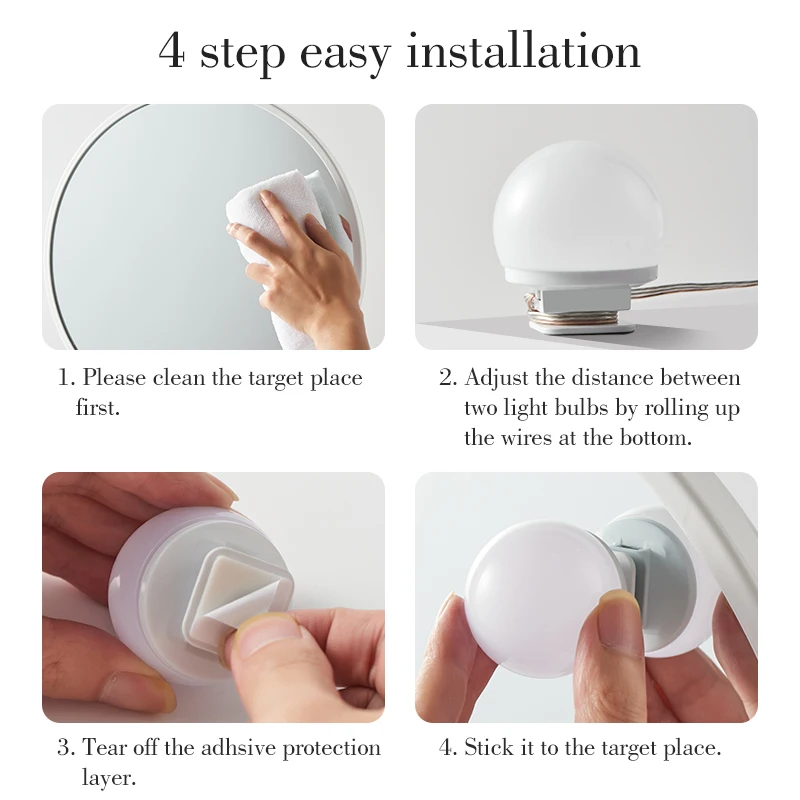 4 step easy installation

1. Please clean the target place first.

2. Adjust the distance between two light bulbs by rolling up the wires at the bottom.

3. Tear off the adhsive protection layer.

4. Stick it to the target place.