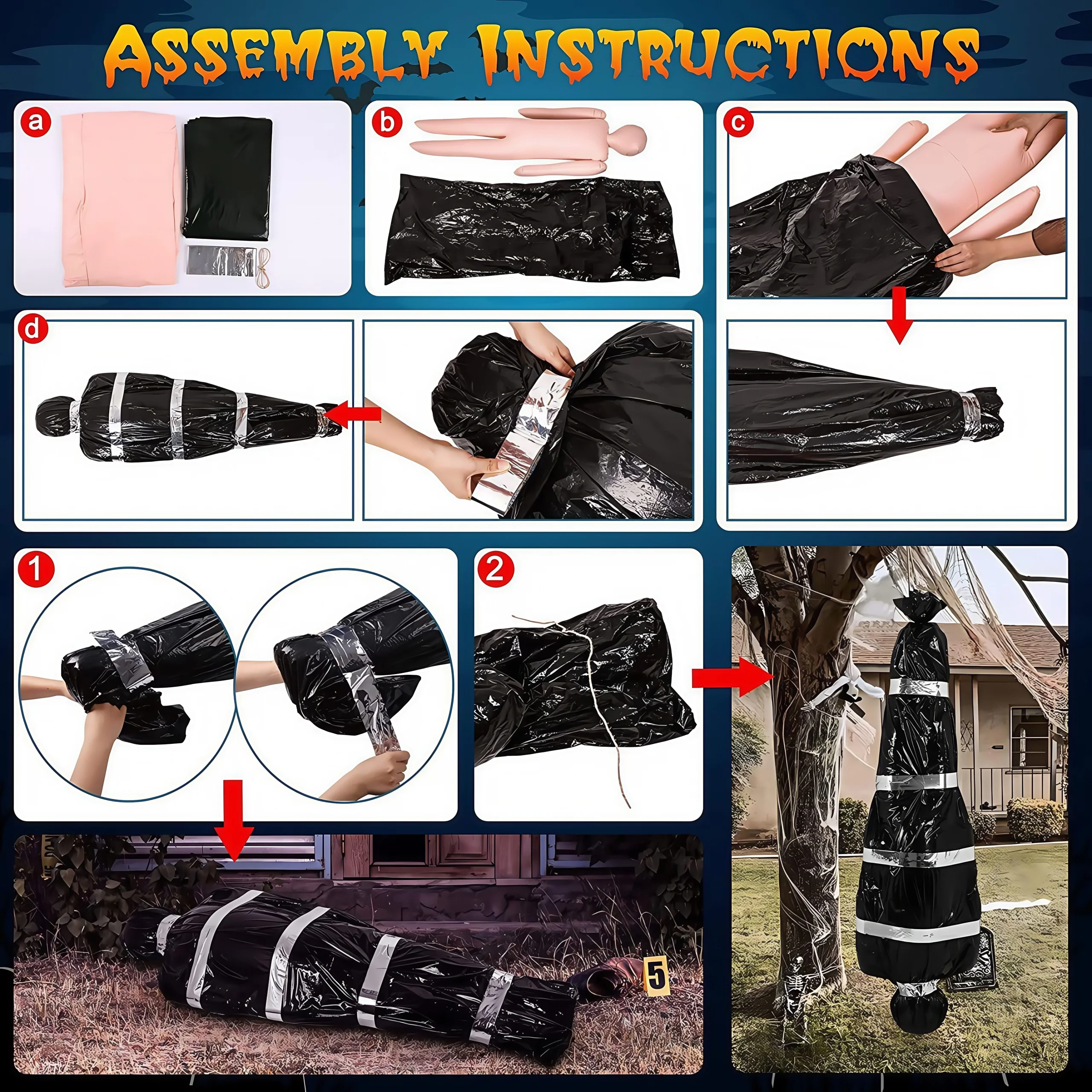 ASSEMBLY INSTRUCTIONS

a

b

c

d

1

2

5